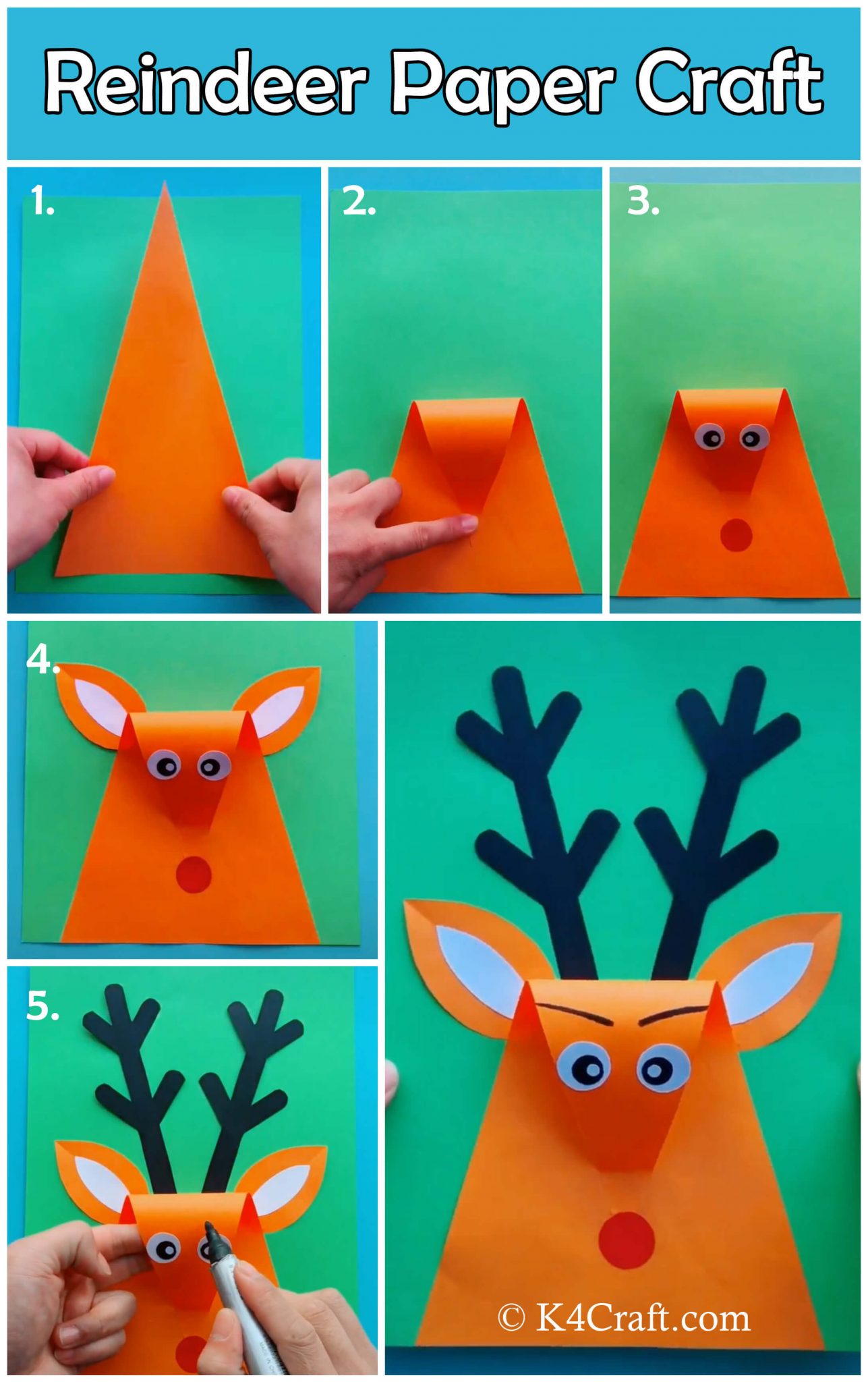 Reindeer Paper Craft

1.

2.

3.

4.

5.

© K4Craft.com