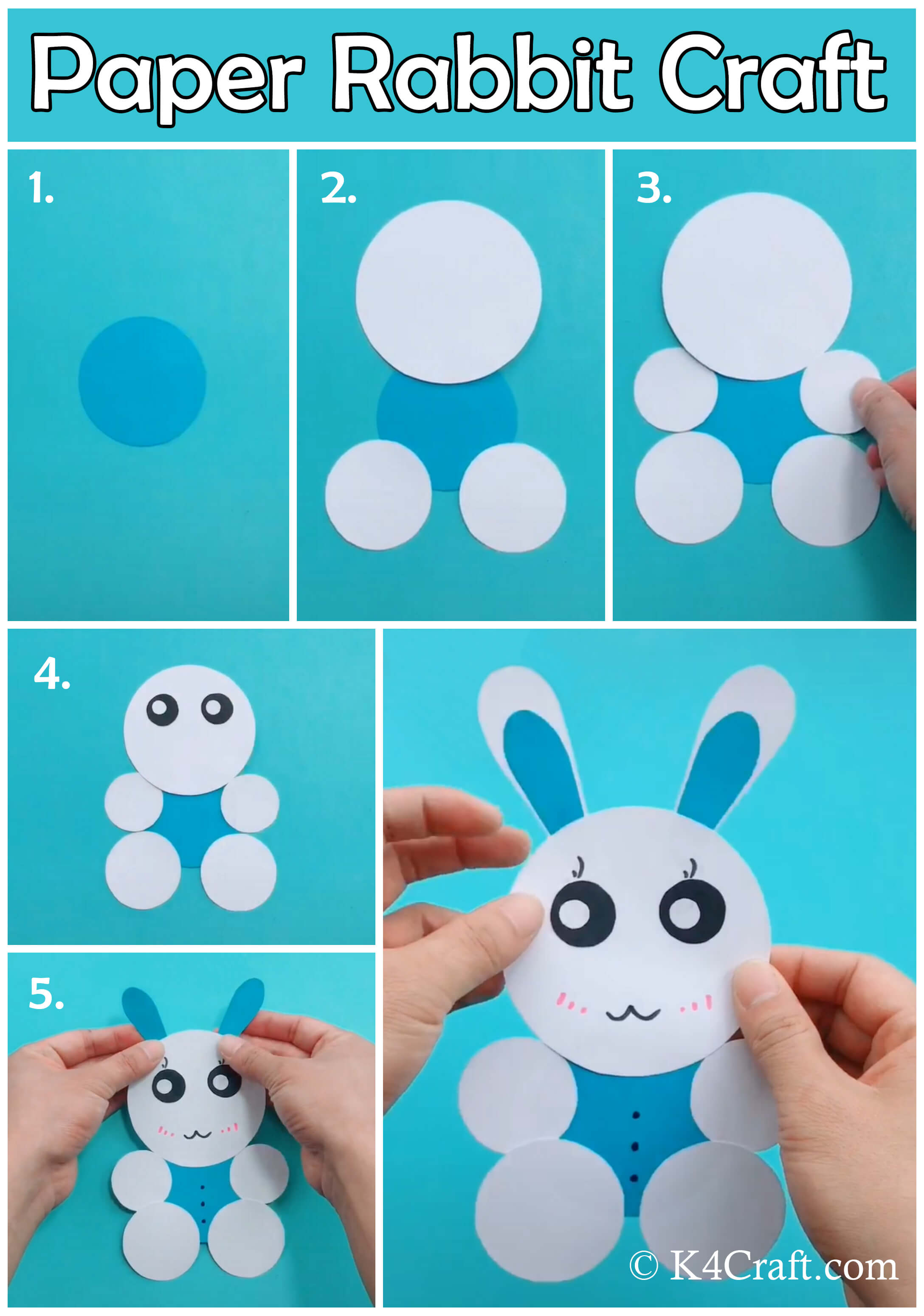 Paper Rabbit Craft

1.

2.

3.

4.

5.

© K4Craft.com