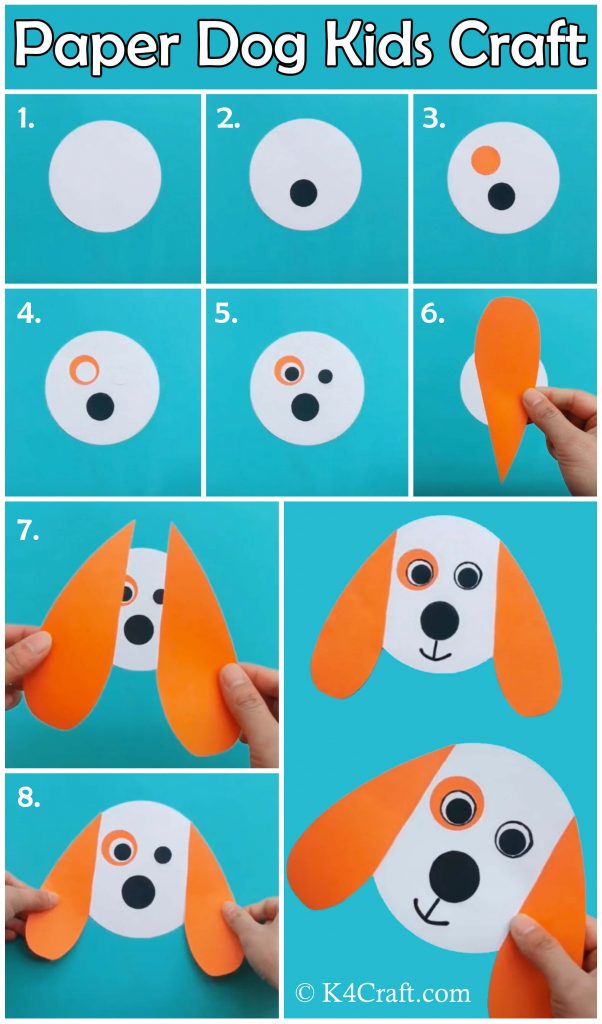 Paper Dog Kids Craft

1.

2.

3.

4.

5.

6.

7.

8.

© K4Craft.com