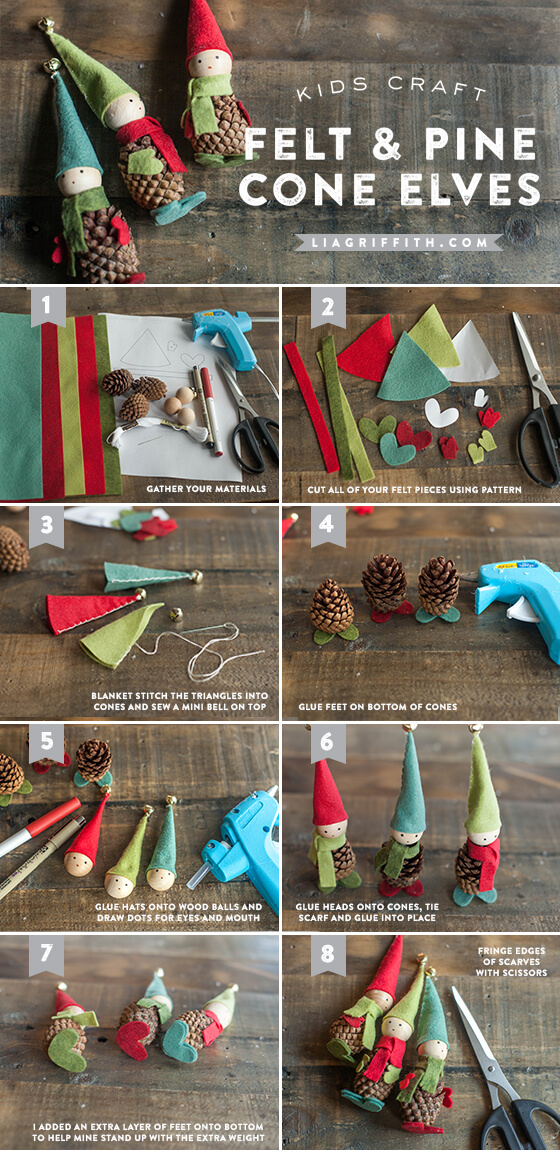 KIDS CRAFT
FELT & PINE CONE ELVES
LIAGRIFFITH.COM

1
GATHER YOUR MATERIALS

2
CUT ALL OF YOUR FELT PIECES USING PATTERN

3
BLANKET STITCH THE TRIANGLES INTO CONES AND SEW A MINI BELL ON TOP

4
GLUE FEET ON BOTTOM OF CONES

5
GLUE HATS ONTO WOOD BALLS AND DRAW DOTS FOR EYES AND MOUTH

6
GLUE HEADS ONTO CONES, TIE SCARF AND GLUE INTO PLACE

7
I ADDED AN EXTRA LAYER OF FEET ONTO BOTTOM TO HELP MINE STAND UP WITH THE EXTRA WEIGHT

8
FRINGE EDGES OF SCARVES WITH SCISSORS